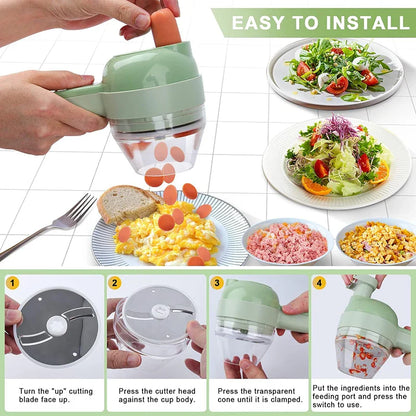 EASY TO INSTALL

1

Turn the "up" cutting blade face up.

2

Press the cutter head against the cup body.

3

Press the transparent cone until it is clamped.

4

Put the ingredients into the feeding port and press the switch to use.