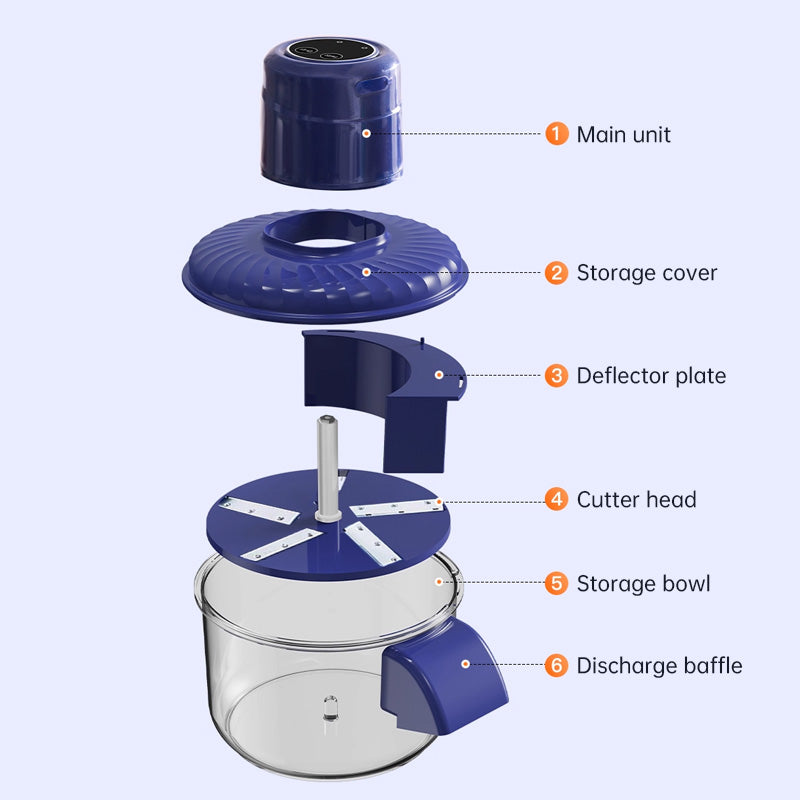 1 Main unit

2 Storage cover

3 Deflector plate

4 Cutter head

5 Storage bowl

6 Discharge baffle