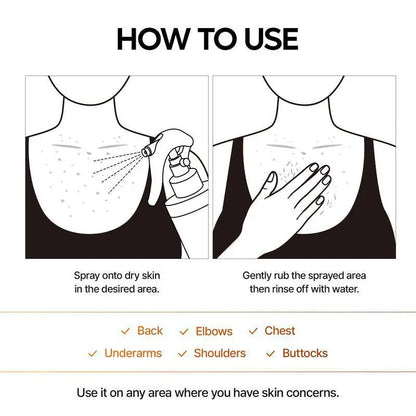 HOW TO USE

Spray onto dry skin in the desired area.

Gently rub the sprayed area then rinse off with water.

✓ Back ✓ Elbows ✓ Chest
✓ Underarms ✓ Shoulders ✓ Buttocks

Use it on any area where you have skin concerns.