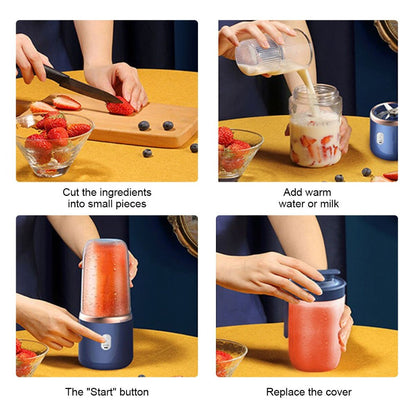 Cut the ingredients into small pieces

Add warm water or milk

The "Start" button

Replace the cover