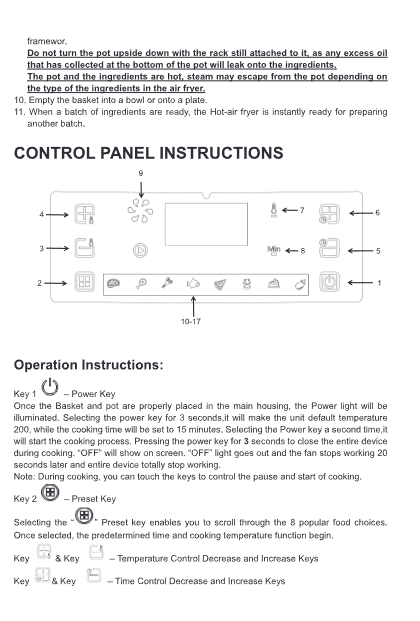 framewor.

Do not turn the pot upside down with the rack still attached to it, as any excess oil that has collected at the bottom of the pot will leak onto the ingredients.

The pot and the ingredients are hot, steam may escape from the pot depending on the type of the ingredients in the air fryer.

10. Empty the basket into a bowl or onto a plate.

11. When a batch of ingredients are ready, the Hot-air fryer is instantly ready for preparing another batch.

CONTROL PANEL INSTRUCTIONS

9

4

7

6

3

Min

8

5

2

1

10-17

Operation Instructions:

Key 1 – Power Key

Once the Basket and pot are properly placed in the main housing, the Power light will be illuminated. Selecting the power key for 3 seconds,it will make the unit default temperature 200, while the cooking time will be set to 15 minutes. Selecting the Power key a second time,it will start the cooking process. Pressing the power key for 3 seconds to close the entire device during cooking. "OFF" will show on screen. "OFF" light goes out and the fan stops working 20 seconds later and entire device totally stop working.

Note: During cooking, you can touch the keys to control the pause and start of cooking.

Key 2 – Preset Key

Selecting the " " Preset key enables you to scroll through the 8 popular food choices. Once selected, the predetermined time and cooking temperature function begin.

Key & Key – Temperature Control Decrease and Increase Keys

Key & Key – Time Control Decrease and Increase Keys