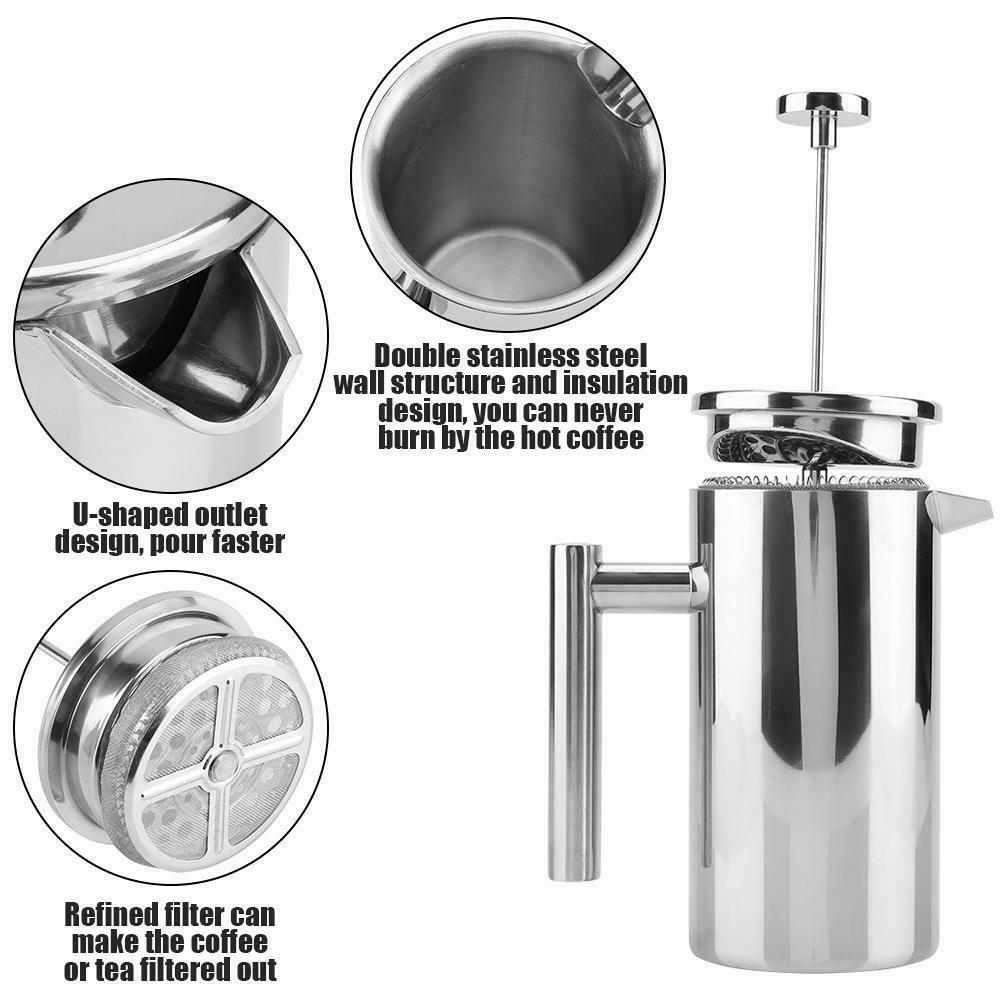 Double stainless steel wall structure and insulation design, you can never burn by the hot coffee

U-shaped outlet design, pour faster

Refined filter can make the coffee or tea filtered out