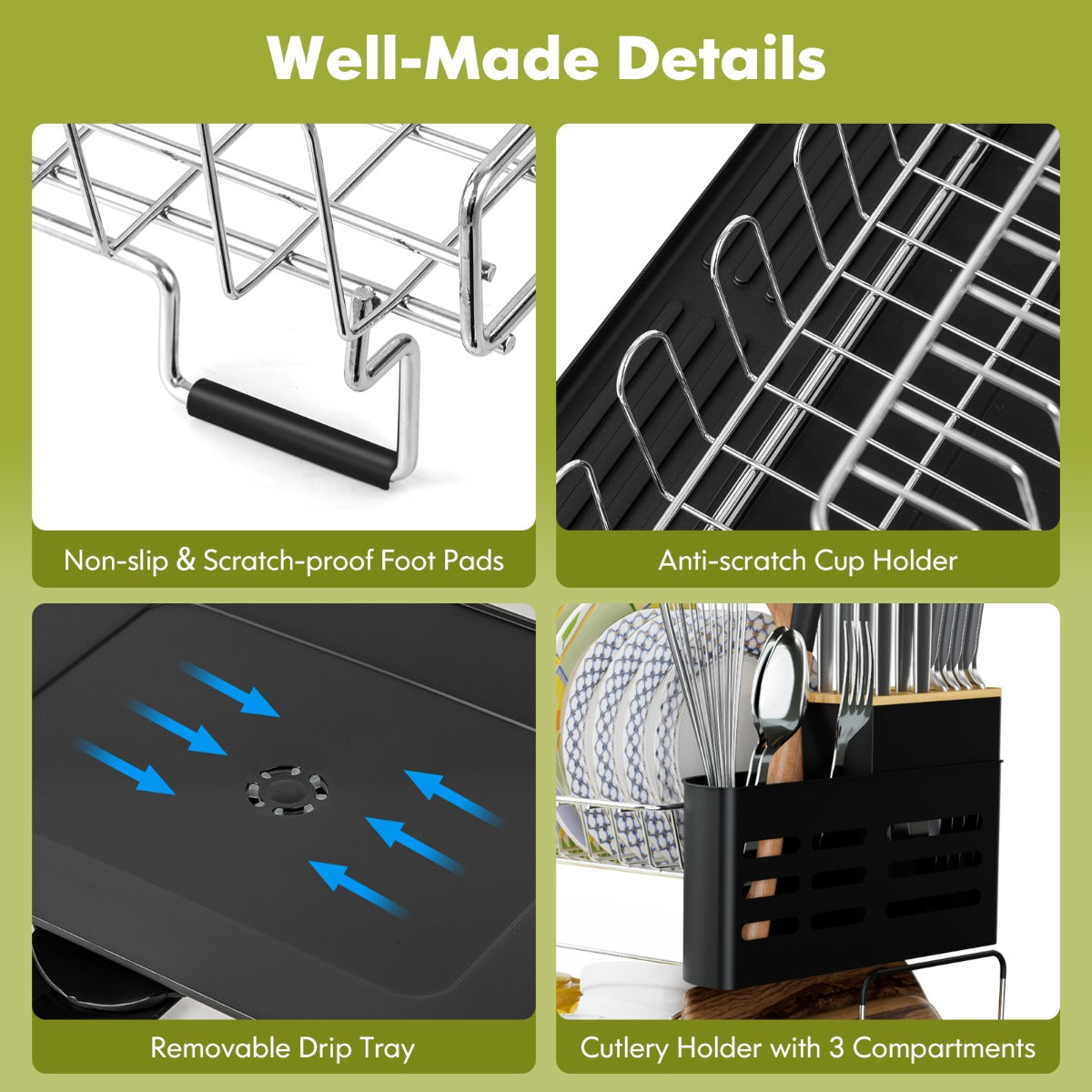 Well-Made Details

Non-slip & Scratch-proof Foot Pads

Anti-scratch Cup Holder

Removable Drip Tray

Cutlery Holder with 3 Compartments